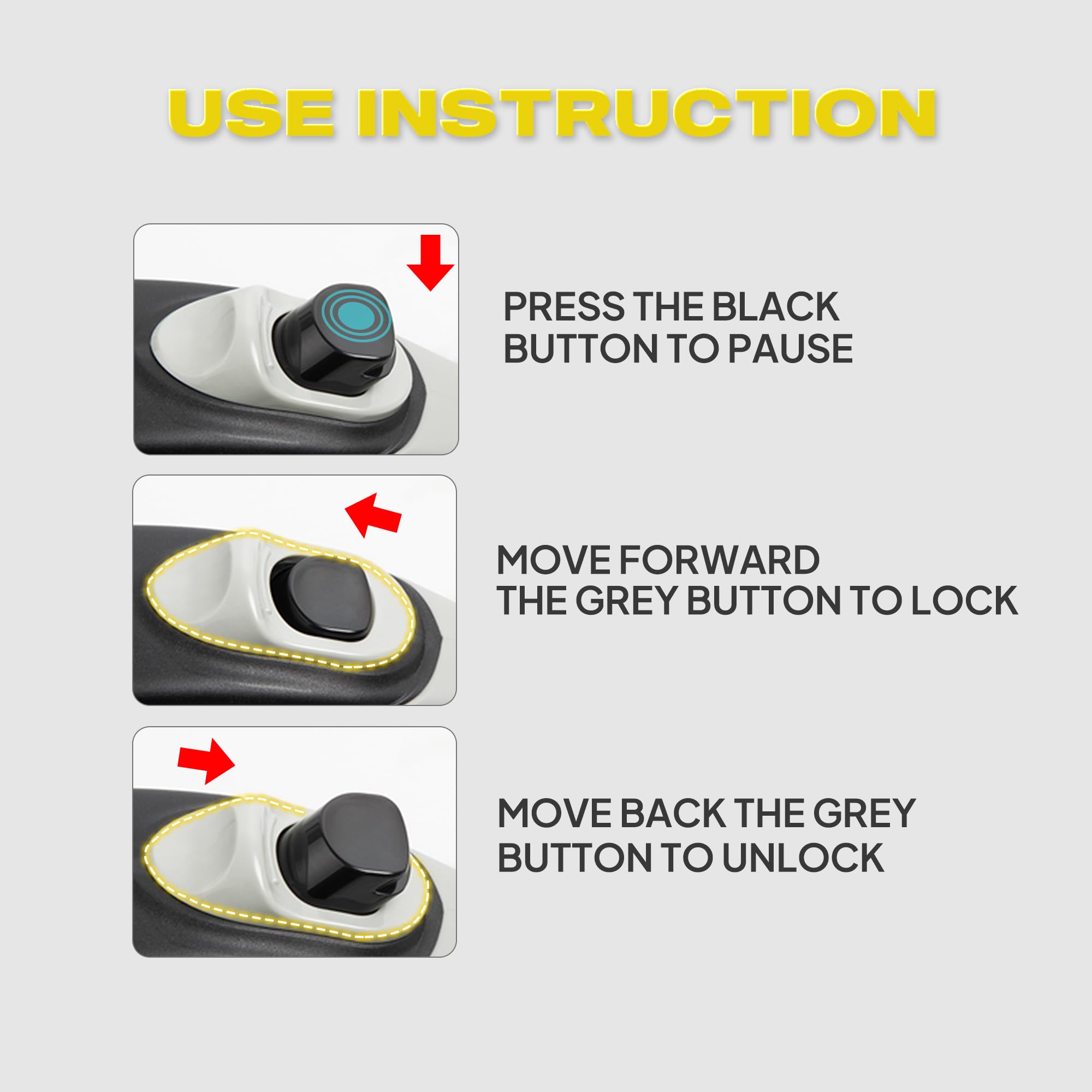 USE INSTRUCTION

PRESS THE BLACK BUTTON TO PAUSE

MOVE FORWARD THE GREY BUTTON TO LOCK

MOVE BACK THE GREY BUTTON TO UNLOCK